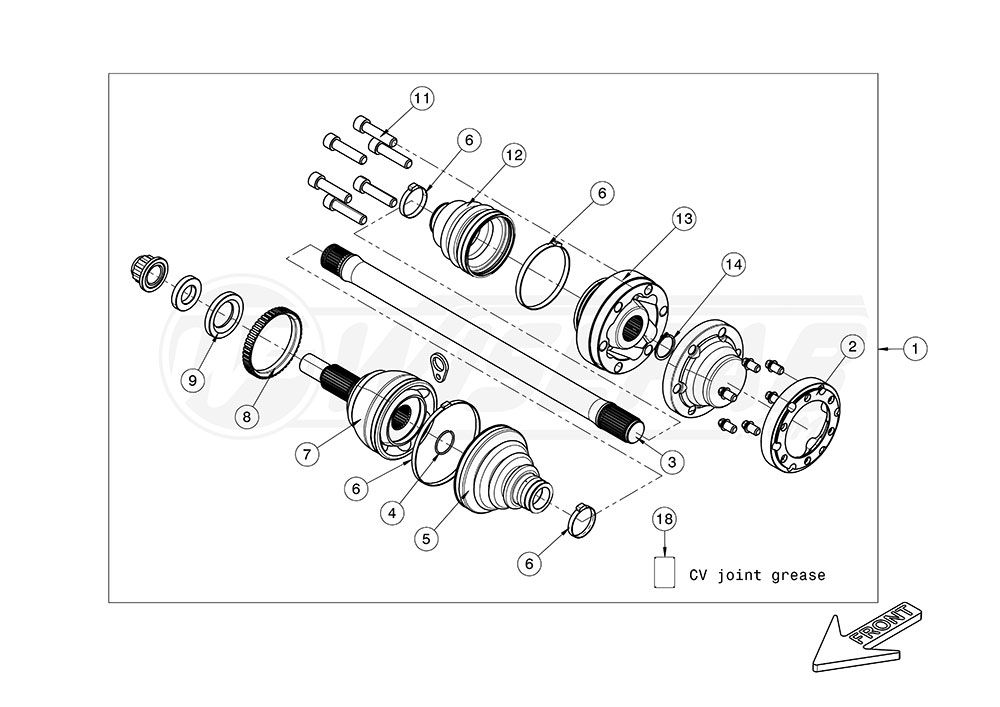 11
6
12
6
13
14
2
1
9
8
7
6
4
5
3
6
18
CV joint grease
FRONT