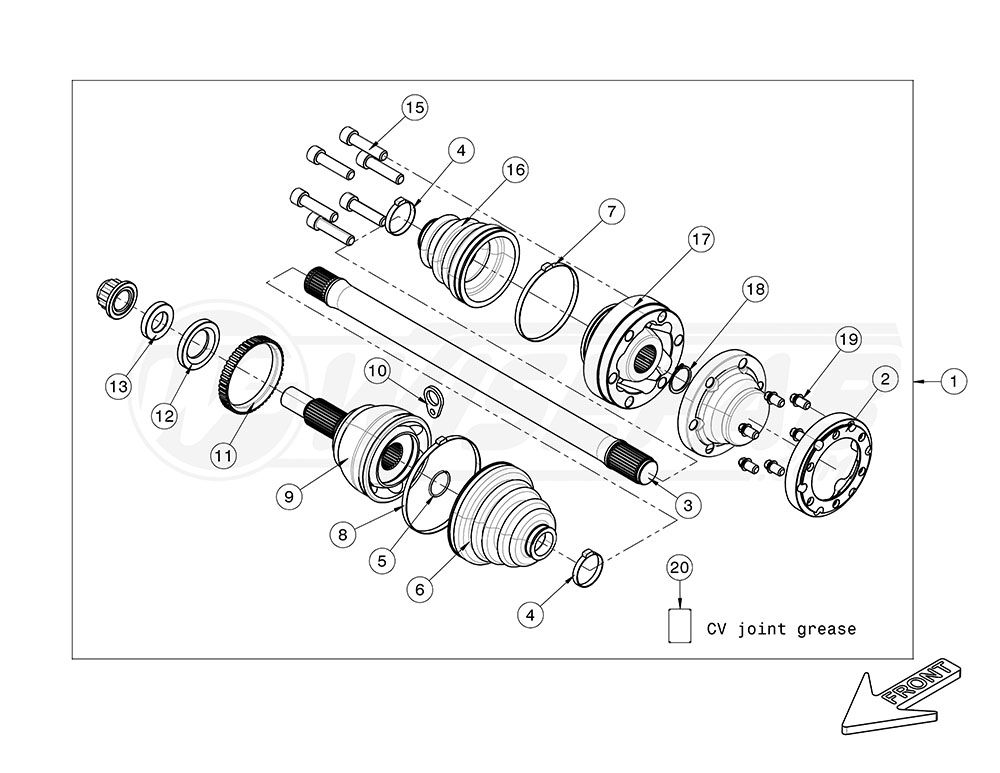 15
4
16
7
17
18
19
2
1
13
12
11
10
9
8
5
6
3
4
20
CV joint grease
FRONT